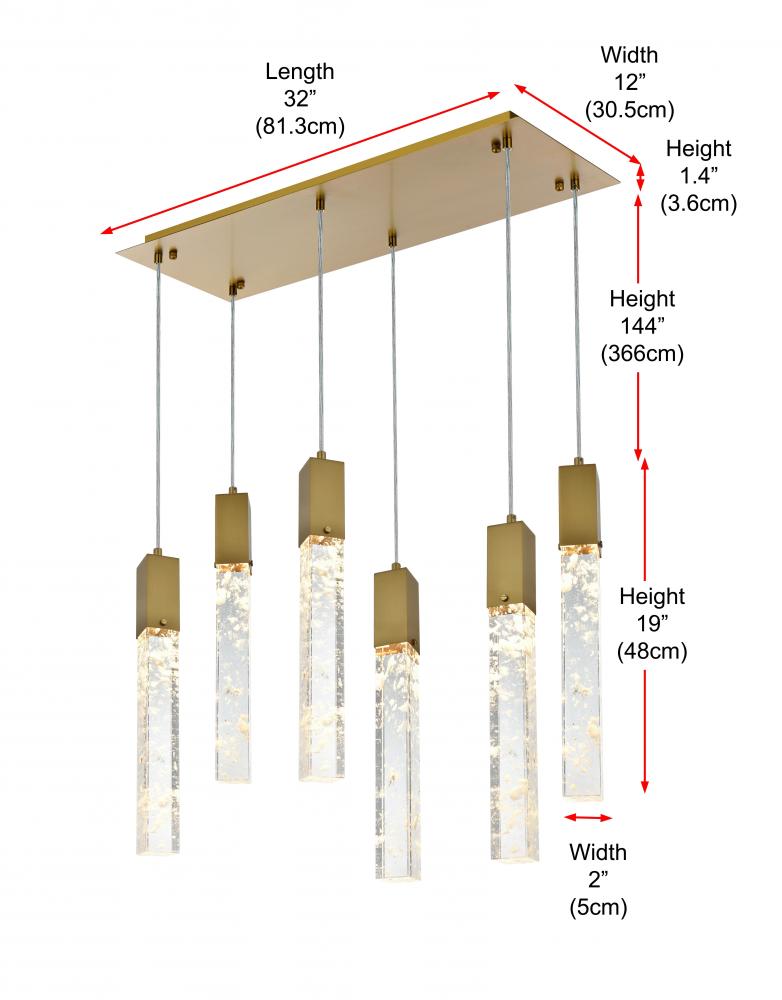 Length
32”
(81.3cm)

Width
12”
(30.5cm)

Height
1.4”
(3.6cm)

Height
144”
(366cm)

Height
19”
(48cm)

Width
2”
(5cm)