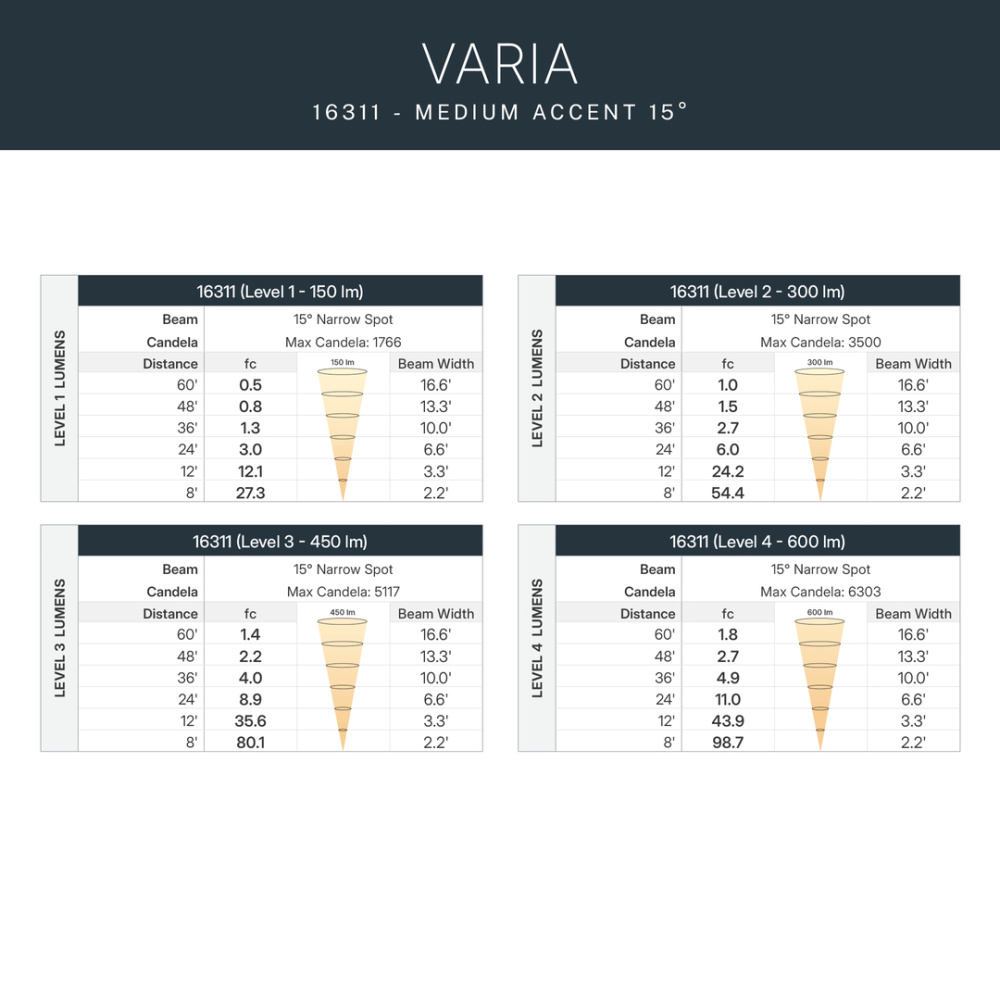 VARIA

16311 - MEDIUM ACCENT 15°

LEVEL 1 LUMENS

16311 (Level 1 - 150 lm)

| Beam | 15° Narrow Spot | | |
|---|---|---|---|
| Candela | Max Candela: 1766 | | |
| Distance | fc | 150 lm | Beam Width |
| 60' | 0.5 | | 16.6' |
| 48' | 0.8 | | 13.3' |
| 36' | 1.3 | | 10.0' |
| 24' | 3.0 | | 6.6' |
| 12' | 12.1 | | 3.3' |
| 8' | 27.3 | | 2.2' |

LEVEL 2 LUMENS

16311 (Level 2 - 300 lm)

| Beam | 15° Narrow Spot | | |
|---|---|---|---|
| Candela | Max Candela: 3500 | | |
| Distance | fc | 300 lm | Beam Width |
| 60' | 1.0 | | 16.6' |
| 48' | 1.5 | | 13.3' |
| 36' | 2.7 | | 10.0' |
| 24' | 6.0 | | 6.6' |
| 12' | 24.2 | | 3.3' |
| 8' | 54.4 | | 2.2' |

LEVEL 3 LUMENS

16311 (Level 3 - 450 lm)

| Beam | 15° Narrow Spot | | |
|---|---|---|---|
| Candela | Max Candela: 5117 | | |
| Distance | fc | 450 lm | Beam Width |
| 60' | 1.4 | | 16.6' |
| 48' | 2.2 | | 13.3' |
| 36' | 4.0 | | 10.0' |
| 24' | 8.9 | | 6.6' |
| 12' | 35.6 | | 3.3' |
| 8' | 80.1 | | 2.2' |

LEVEL 4 LUMENS

16311 (Level 4 - 600 lm)

| Beam | 15° Narrow Spot | | |
|---|---|---|---|
| Candela | Max Candela: 6303 | | |
| Distance | fc | 600 lm | Beam Width |
| 60' | 1.8 | | 16.6' |
| 48' | 2.7 | | 13.3' |
| 36' | 4.9 | | 10.0' |
| 24' | 11.0 | | 6.6' |
| 12' | 43.9 | | 3.3' |
| 8' | 98.7 | | 2.2' |