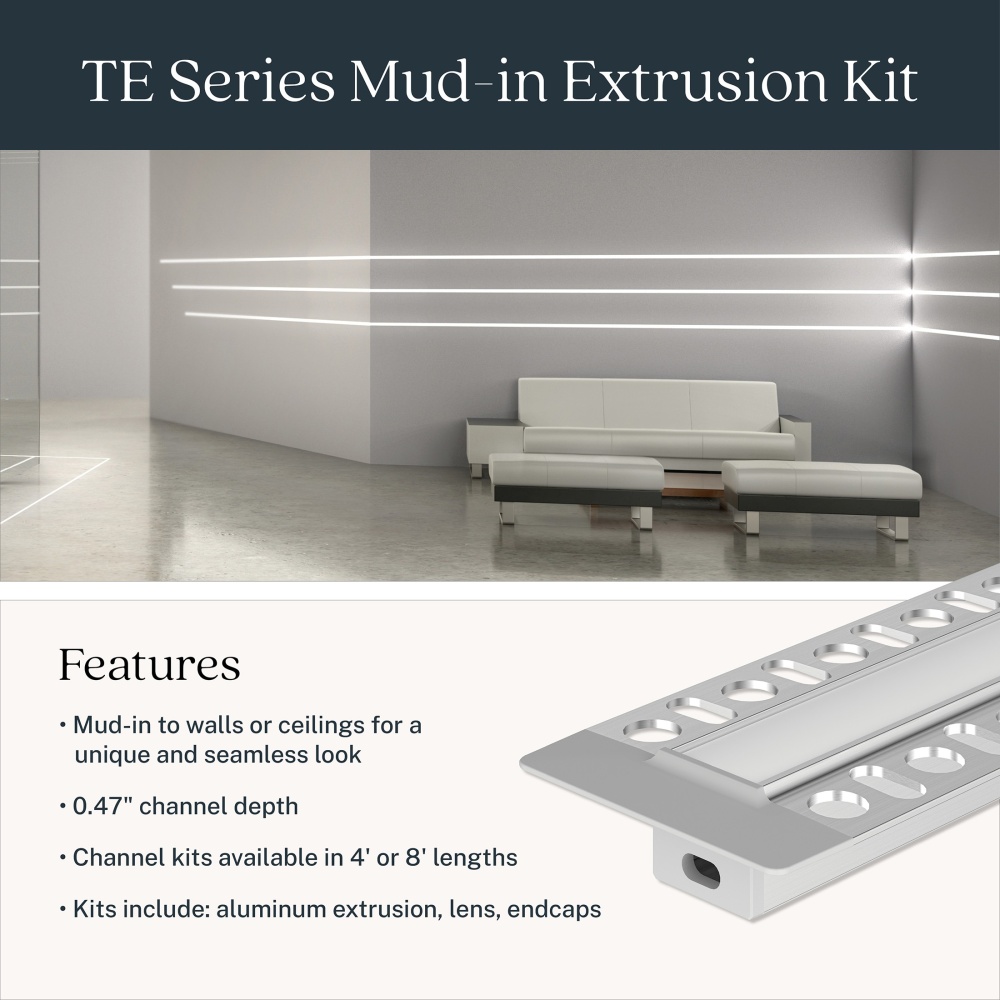 TE Series Mud-in Extrusion Kit

Features

• Mud-in to walls or ceilings for a unique and seamless look

• 0.47" channel depth

• Channel kits available in 4' or 8' lengths

• Kits include: aluminum extrusion, lens, endcaps