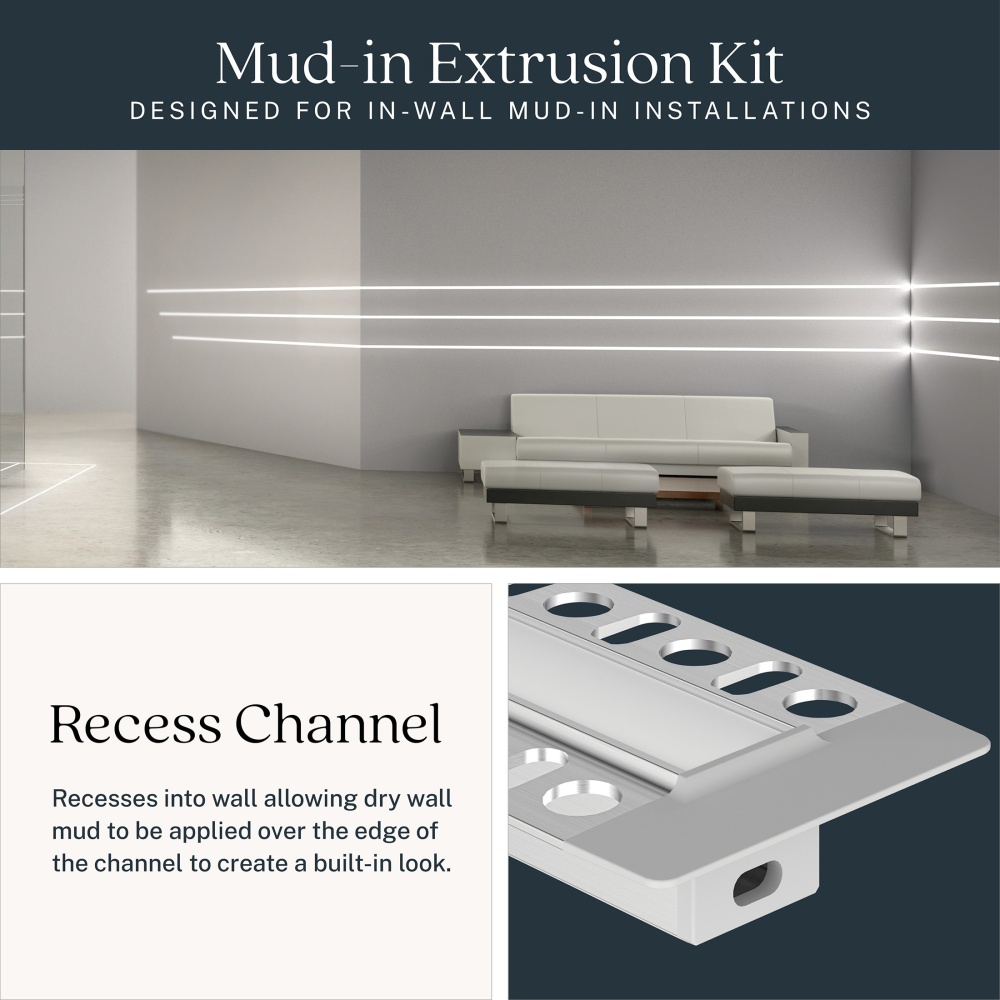 Mud-in Extrusion Kit
DESIGNED FOR IN-WALL MUD-IN INSTALLATIONS

Recess Channel

Recesses into wall allowing dry wall mud to be applied over the edge of the channel to create a built-in look.