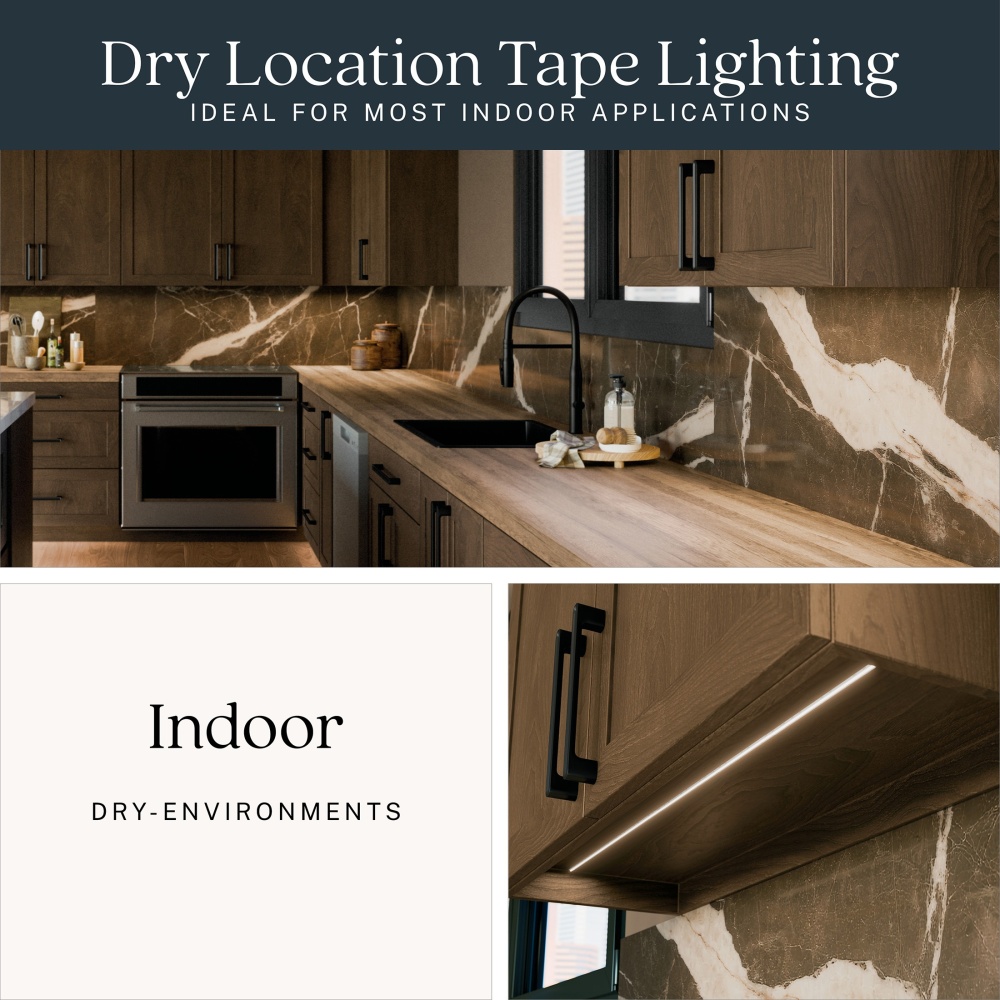 Dry Location Tape Lighting
IDEAL FOR MOST INDOOR APPLICATIONS

Indoor
DRY-ENVIRONMENTS