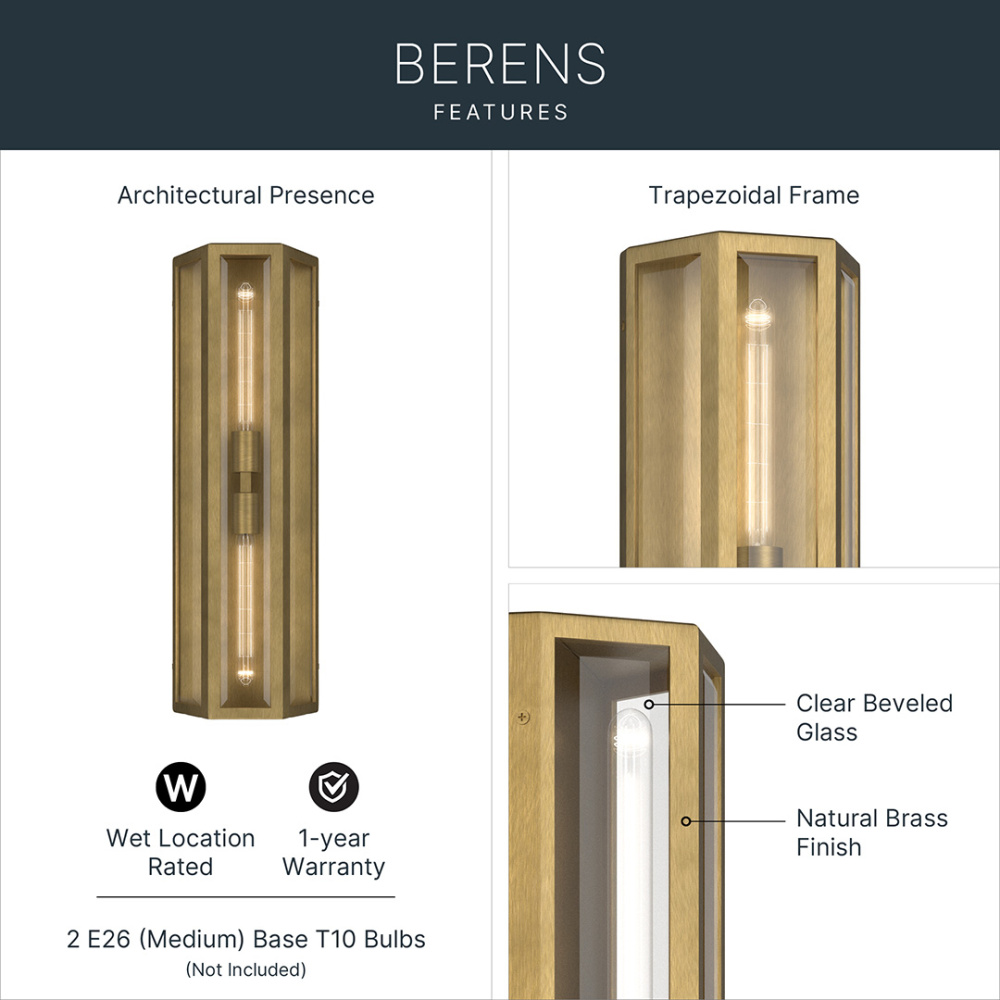 BERENS
FEATURES

Architectural Presence

W

Wet Location Rated

1-year Warranty

2 E26 (Medium) Base T10 Bulbs
(Not Included)

Trapezoidal Frame

Clear Beveled Glass

Natural Brass Finish