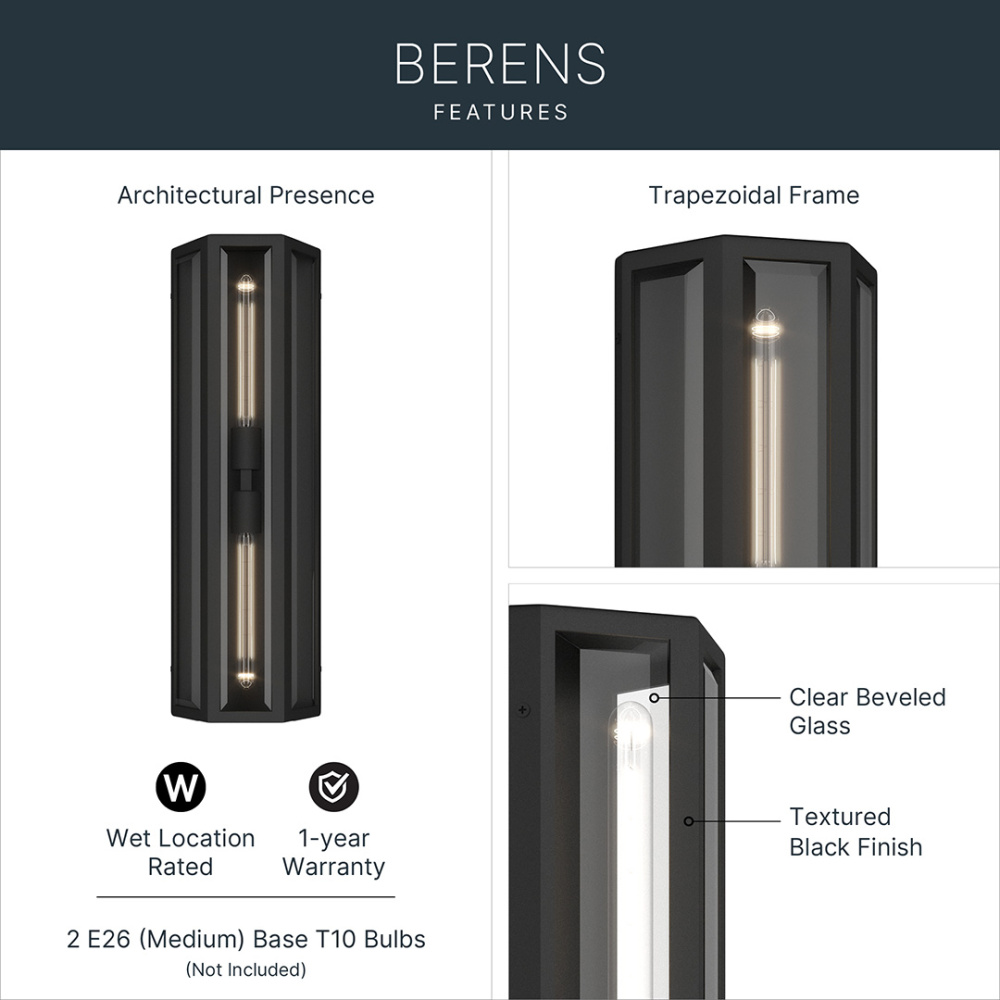 BERENS
FEATURES

Architectural Presence

W

Wet Location Rated

1-year Warranty

2 E26 (Medium) Base T10 Bulbs
(Not Included)

Trapezoidal Frame

Clear Beveled Glass

Textured Black Finish