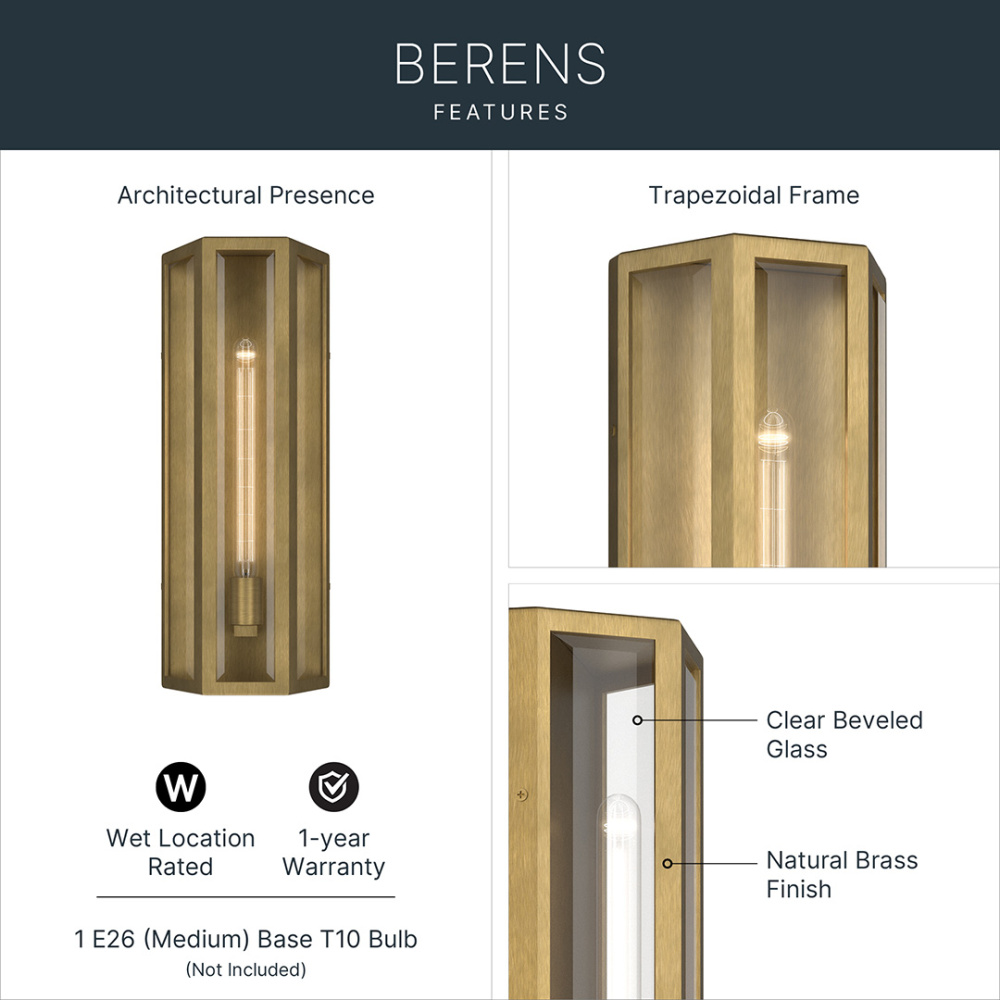 BERENS
FEATURES

Architectural Presence

W

Wet Location Rated

1-year Warranty

1 E26 (Medium) Base T10 Bulb
(Not Included)

Trapezoidal Frame

Clear Beveled Glass

Natural Brass Finish