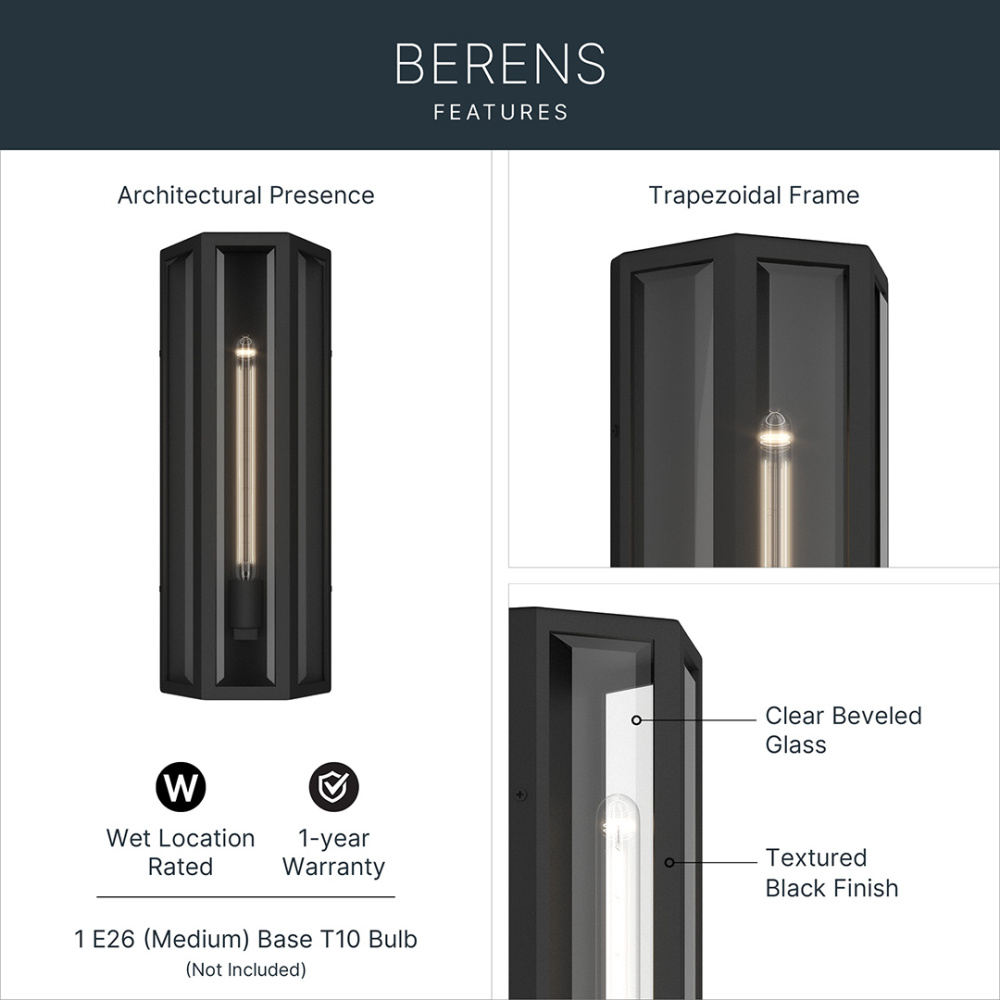 BERENS
FEATURES

Architectural Presence

W

Wet Location Rated

1-year Warranty

1 E26 (Medium) Base T10 Bulb
(Not Included)

Trapezoidal Frame

Clear Beveled Glass

Textured Black Finish