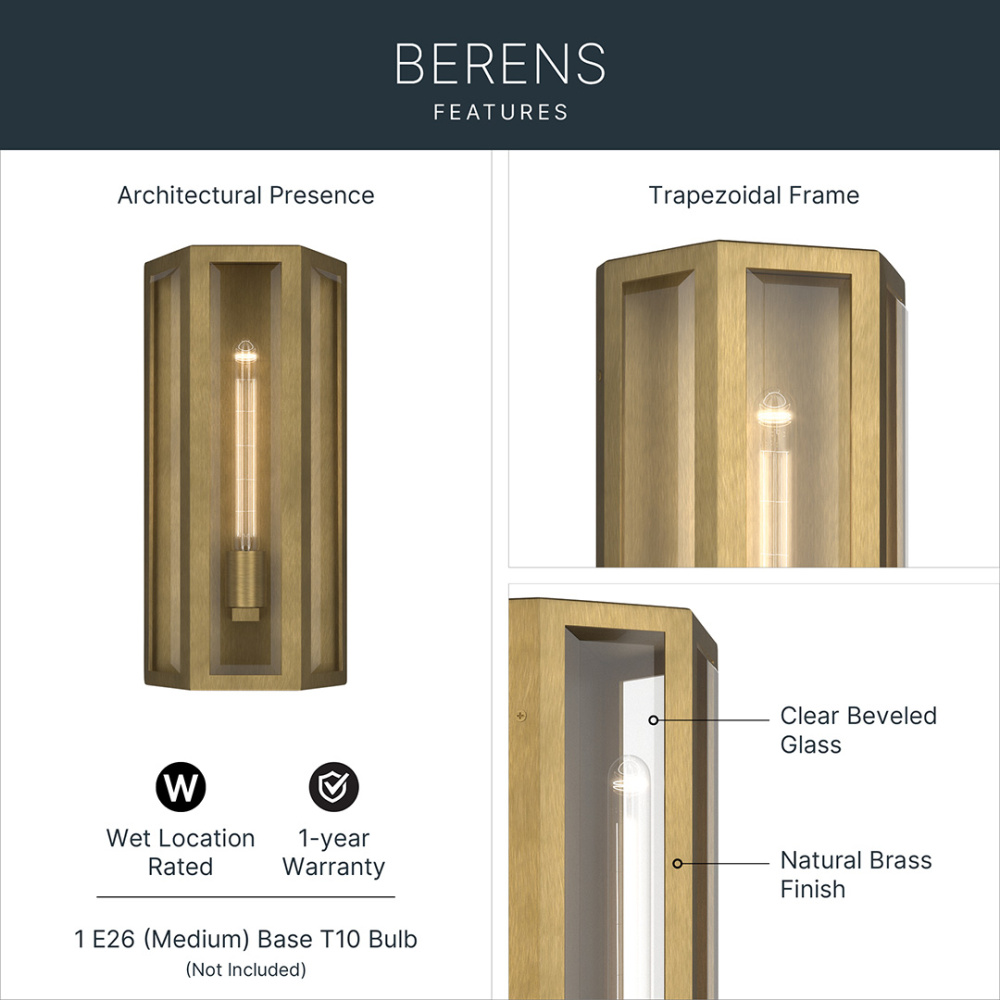 BERENS
FEATURES

Architectural Presence

W

Wet Location Rated

1-year Warranty

1 E26 (Medium) Base T10 Bulb
(Not Included)

Trapezoidal Frame

Clear Beveled Glass

Natural Brass Finish