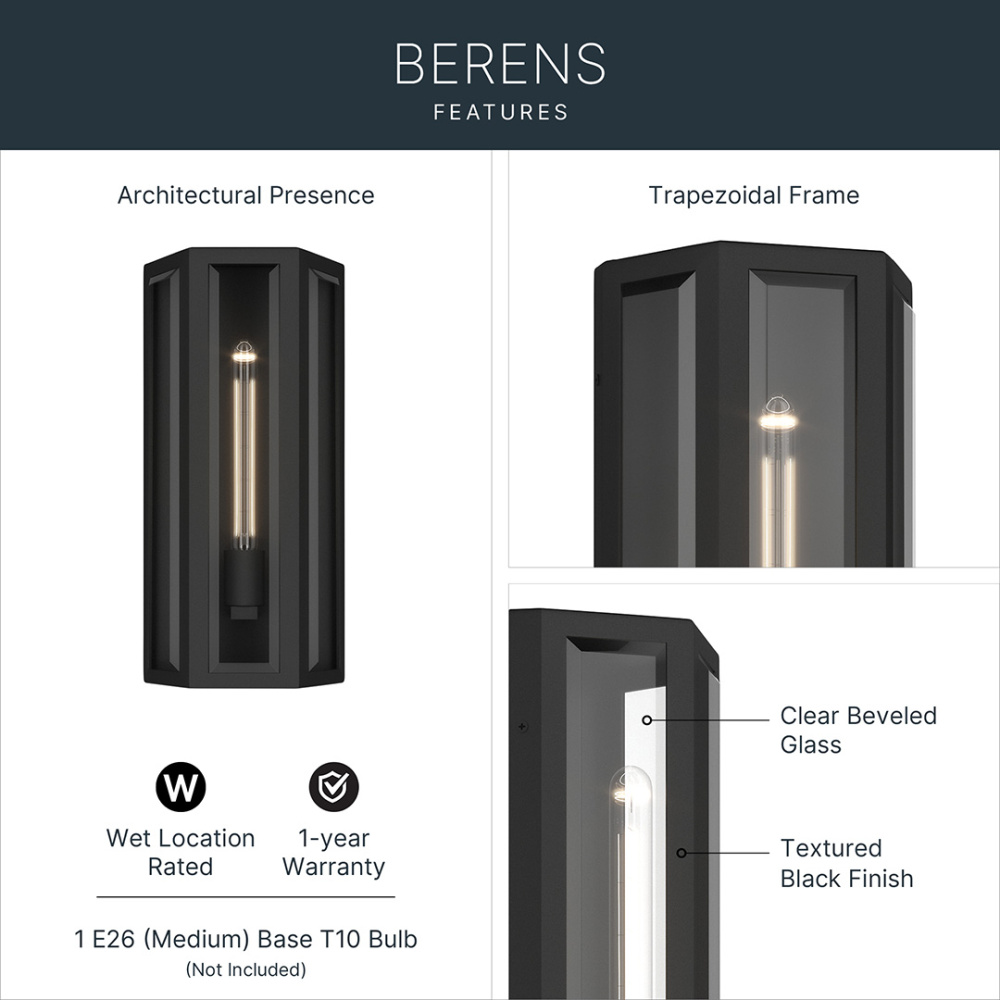 BERENS
FEATURES

Architectural Presence

W

Wet Location Rated

1-year Warranty

1 E26 (Medium) Base T10 Bulb
(Not Included)

Trapezoidal Frame

Clear Beveled Glass

Textured Black Finish