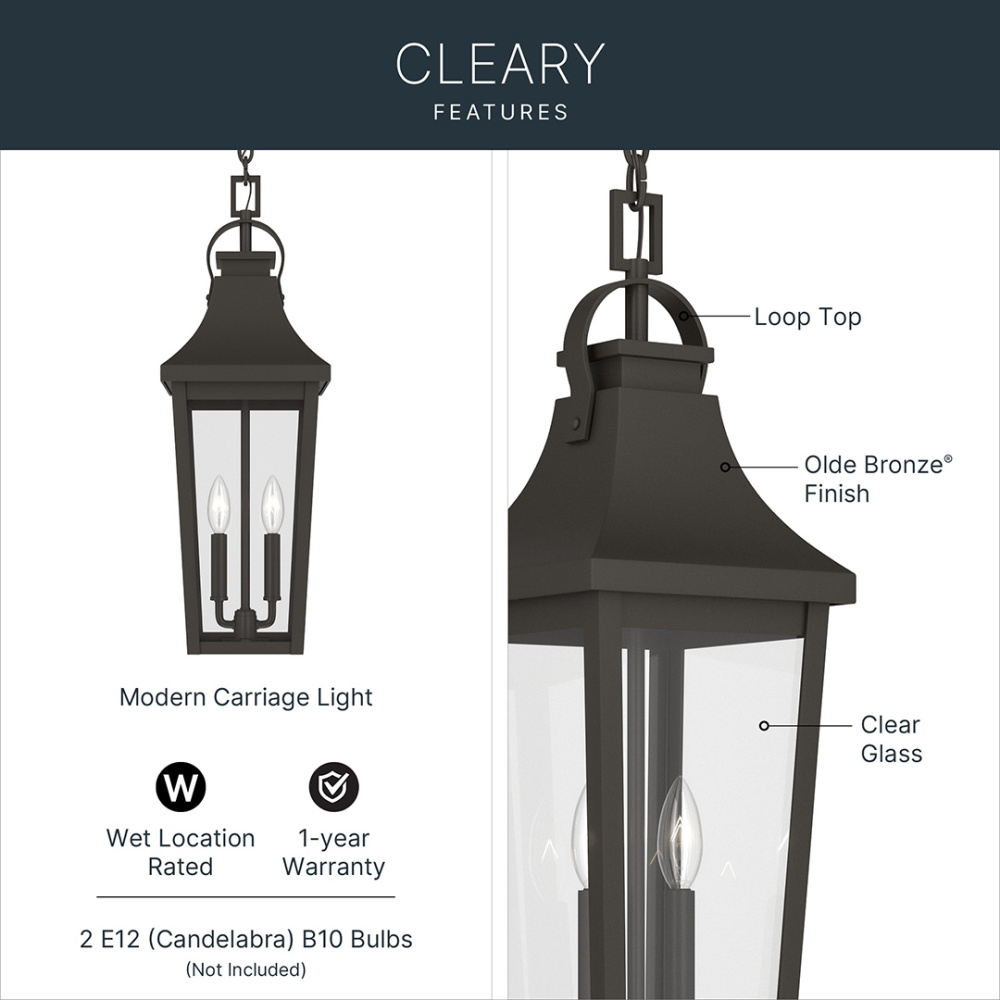 CLEARY
FEATURES

Modern Carriage Light

W

Wet Location Rated

1-year Warranty

2 E12 (Candelabra) B10 Bulbs
(Not Included)

Loop Top

Olde Bronze® Finish

Clear Glass