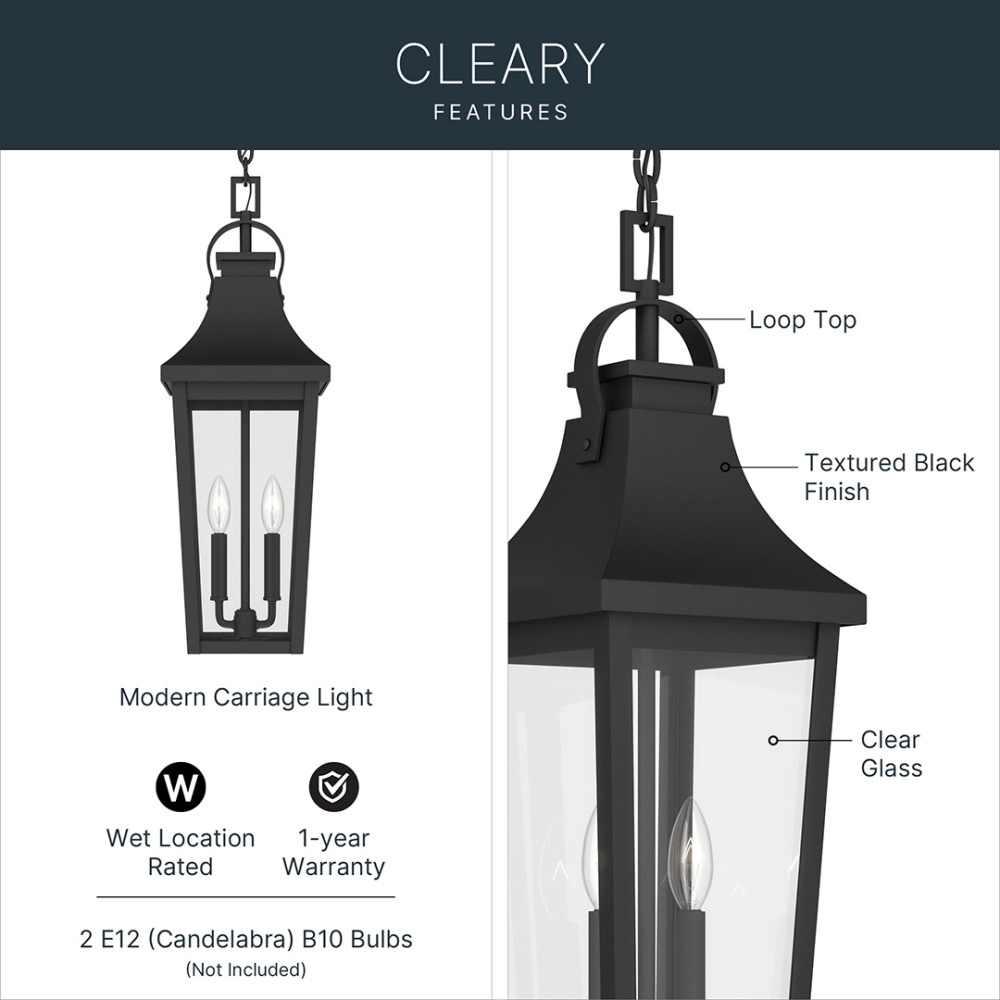 CLEARY
FEATURES

Modern Carriage Light

W
Wet Location Rated

1-year Warranty

2 E12 (Candelabra) B10 Bulbs
(Not Included)

Loop Top

Textured Black Finish

Clear Glass