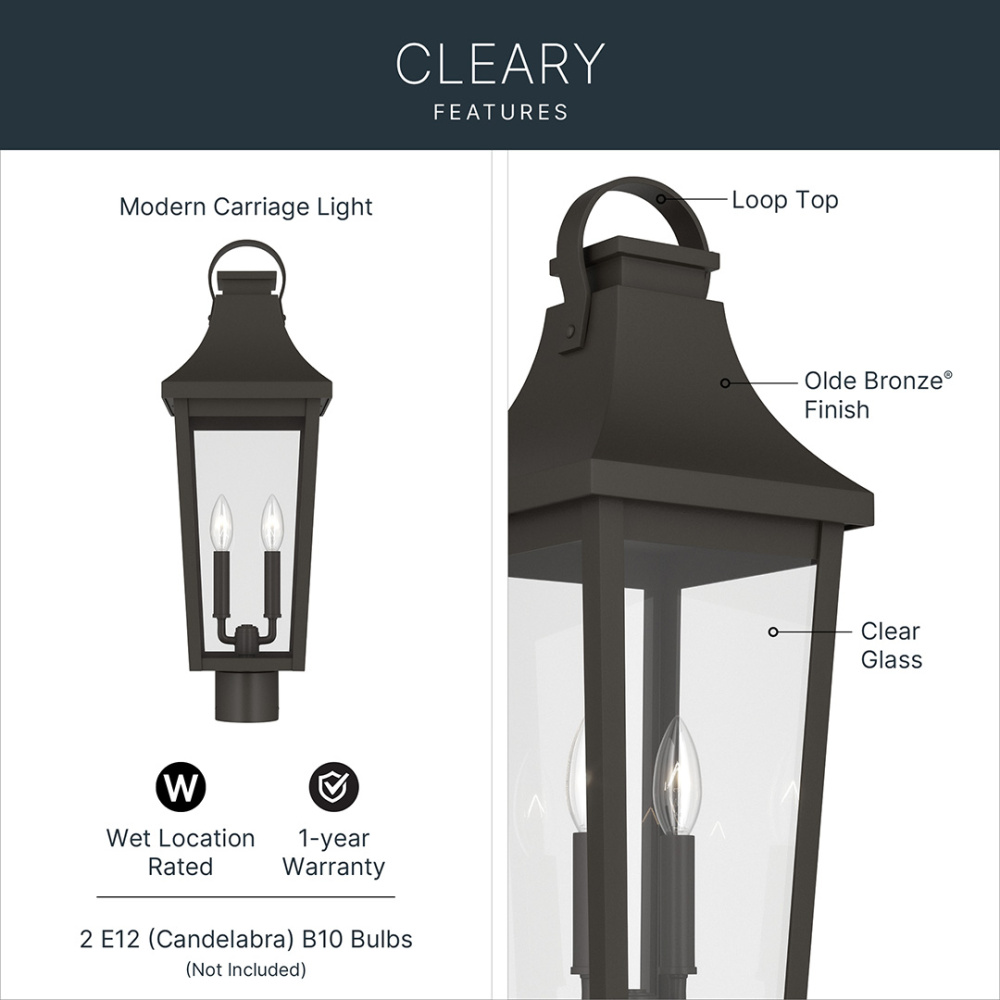 CLEARY
FEATURES

Modern Carriage Light

W

Wet Location Rated

1-year Warranty

2 E12 (Candelabra) B10 Bulbs
(Not Included)

Loop Top

Olde Bronze® Finish

Clear Glass