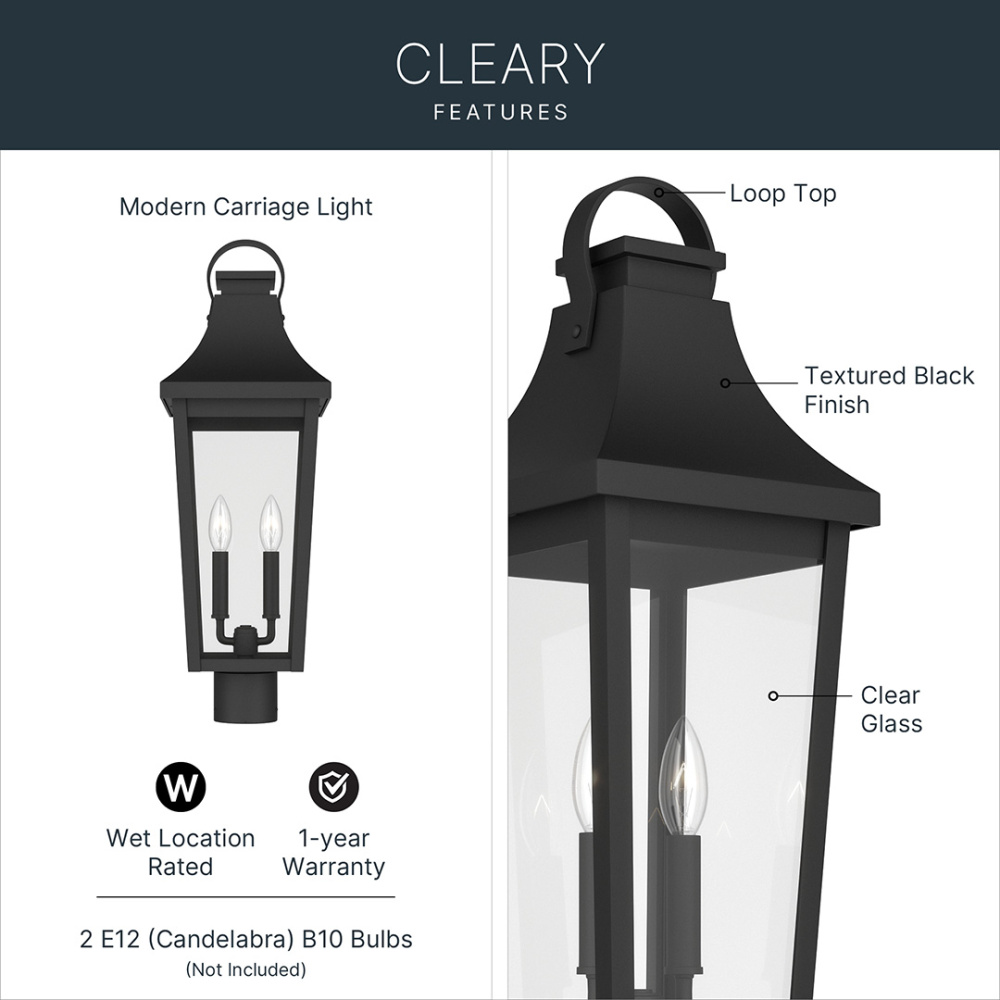 CLEARY
FEATURES

Modern Carriage Light

W

Wet Location Rated

1-year Warranty

2 E12 (Candelabra) B10 Bulbs
(Not Included)

Loop Top

Textured Black Finish

Clear Glass