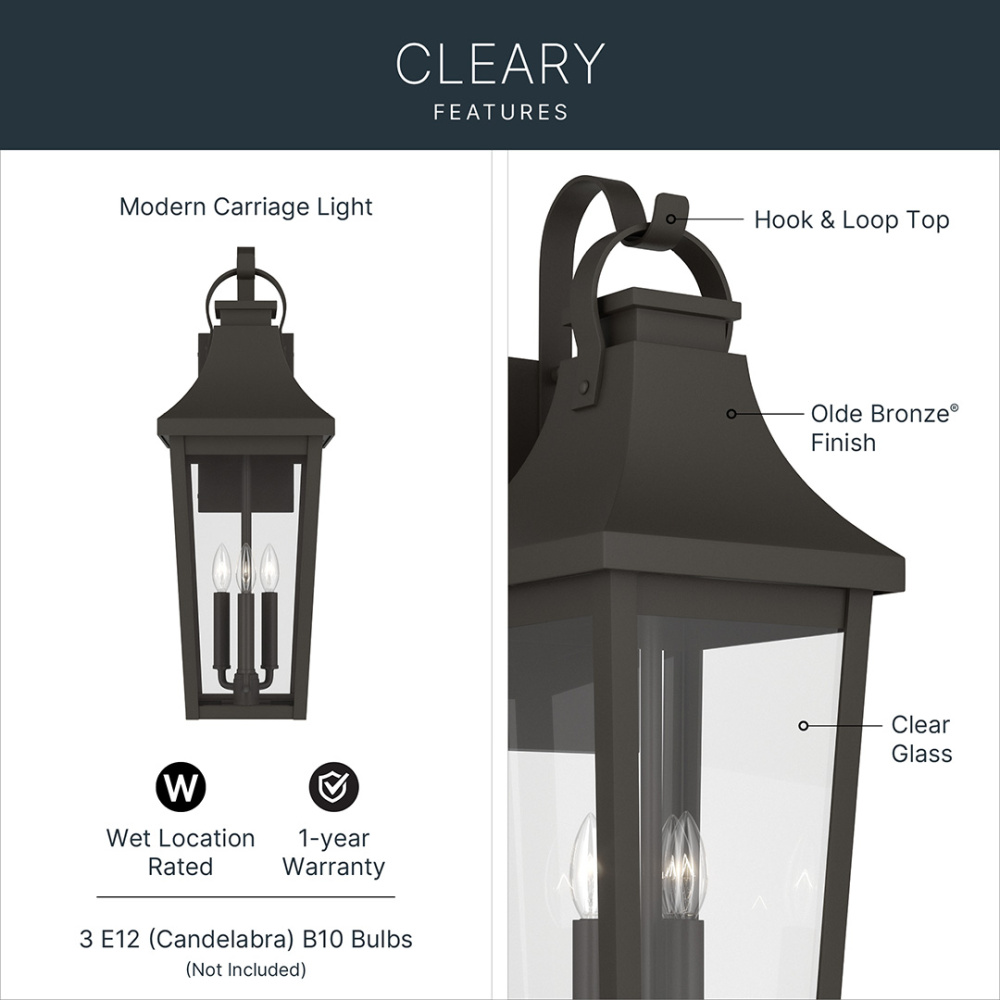 CLEARY
FEATURES

Modern Carriage Light

W

Wet Location Rated

1-year Warranty

3 E12 (Candelabra) B10 Bulbs
(Not Included)

Hook & Loop Top

Olde Bronze® Finish

Clear Glass