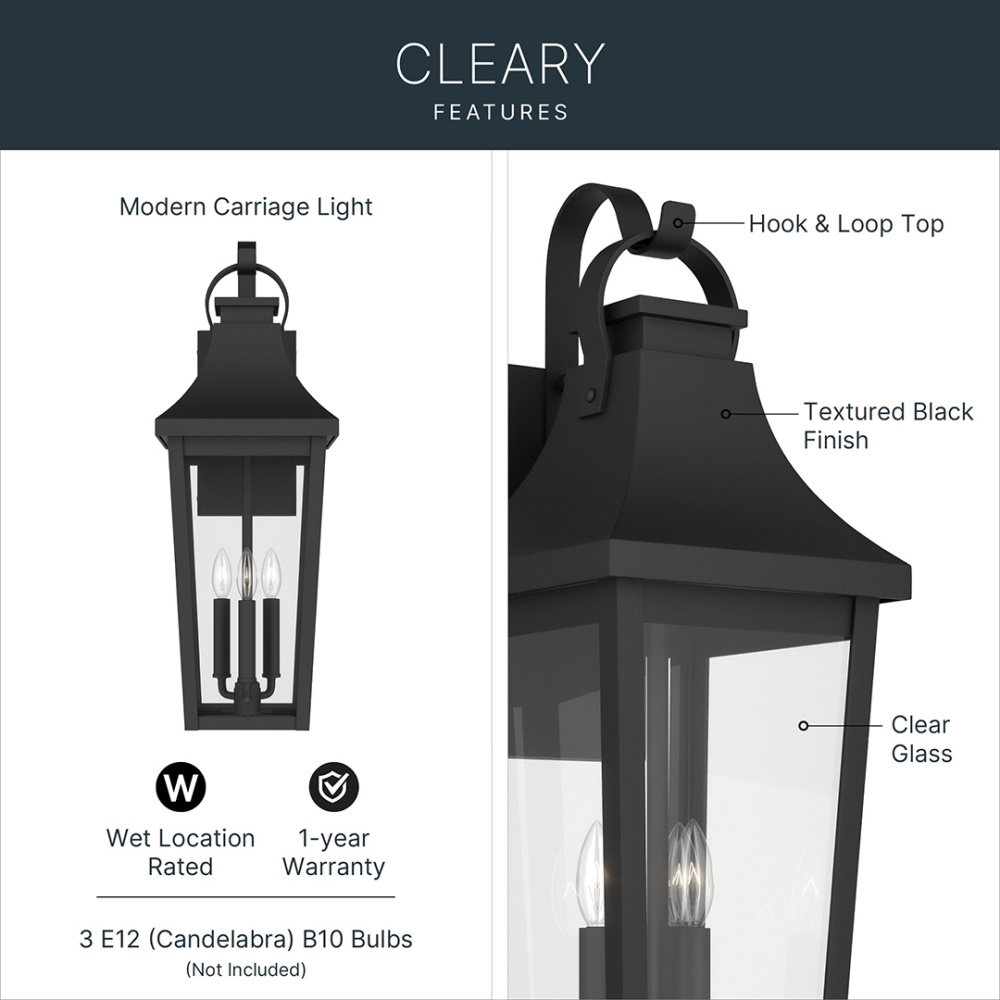 CLEARY
FEATURES

Modern Carriage Light

W

Wet Location Rated

1-year Warranty

3 E12 (Candelabra) B10 Bulbs
(Not Included)

Hook & Loop Top

Textured Black Finish

Clear Glass