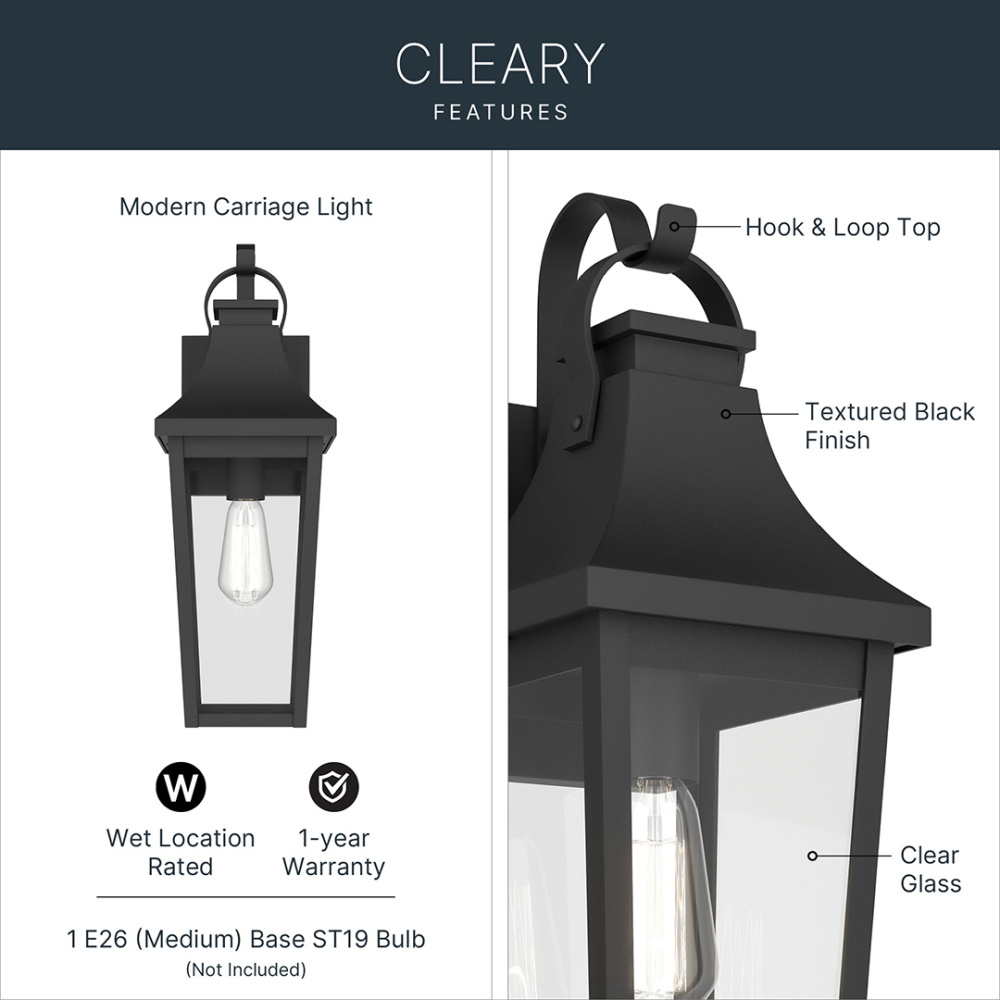 CLEARY
FEATURES

Modern Carriage Light

W

Wet Location Rated

1-year Warranty

1 E26 (Medium) Base ST19 Bulb
(Not Included)

Hook & Loop Top

Textured Black Finish

Clear Glass