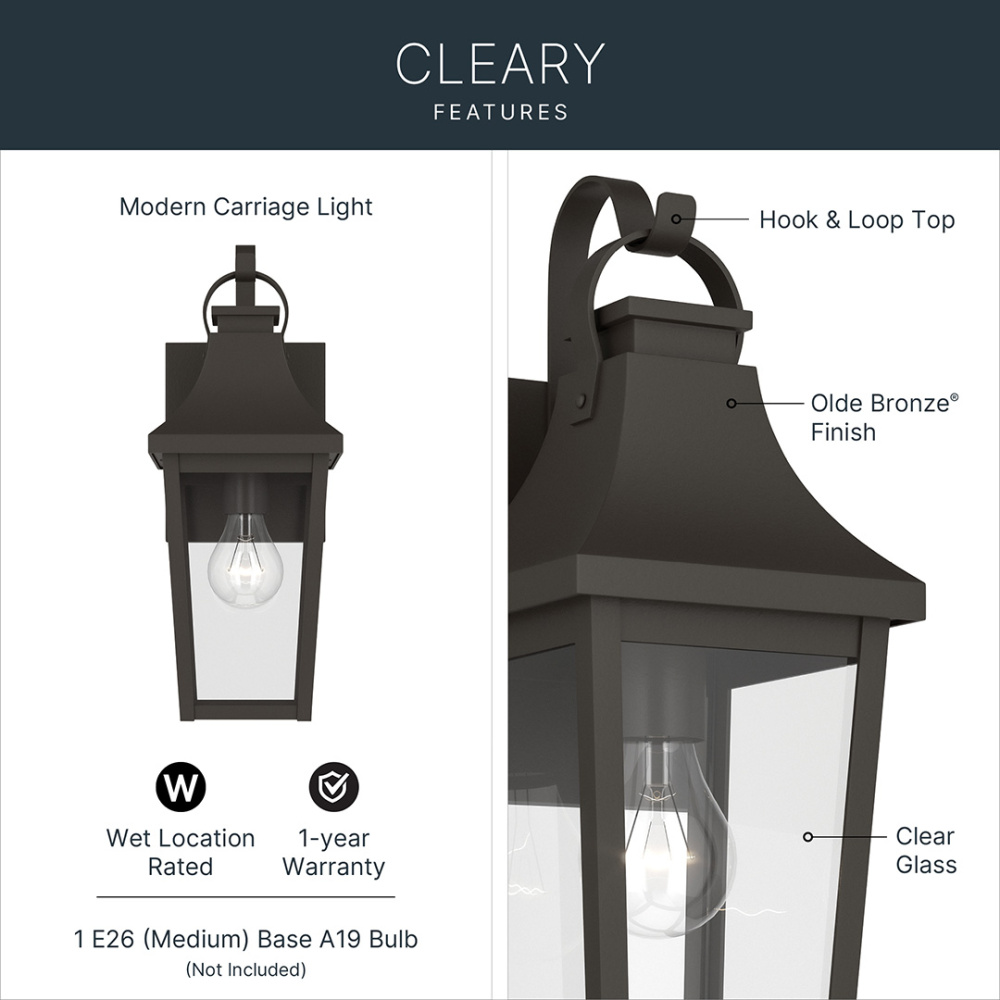 CLEARY
FEATURES

Modern Carriage Light

W

Wet Location Rated

1-year Warranty

1 E26 (Medium) Base A19 Bulb
(Not Included)

Hook & Loop Top

Olde Bronze® Finish

Clear Glass