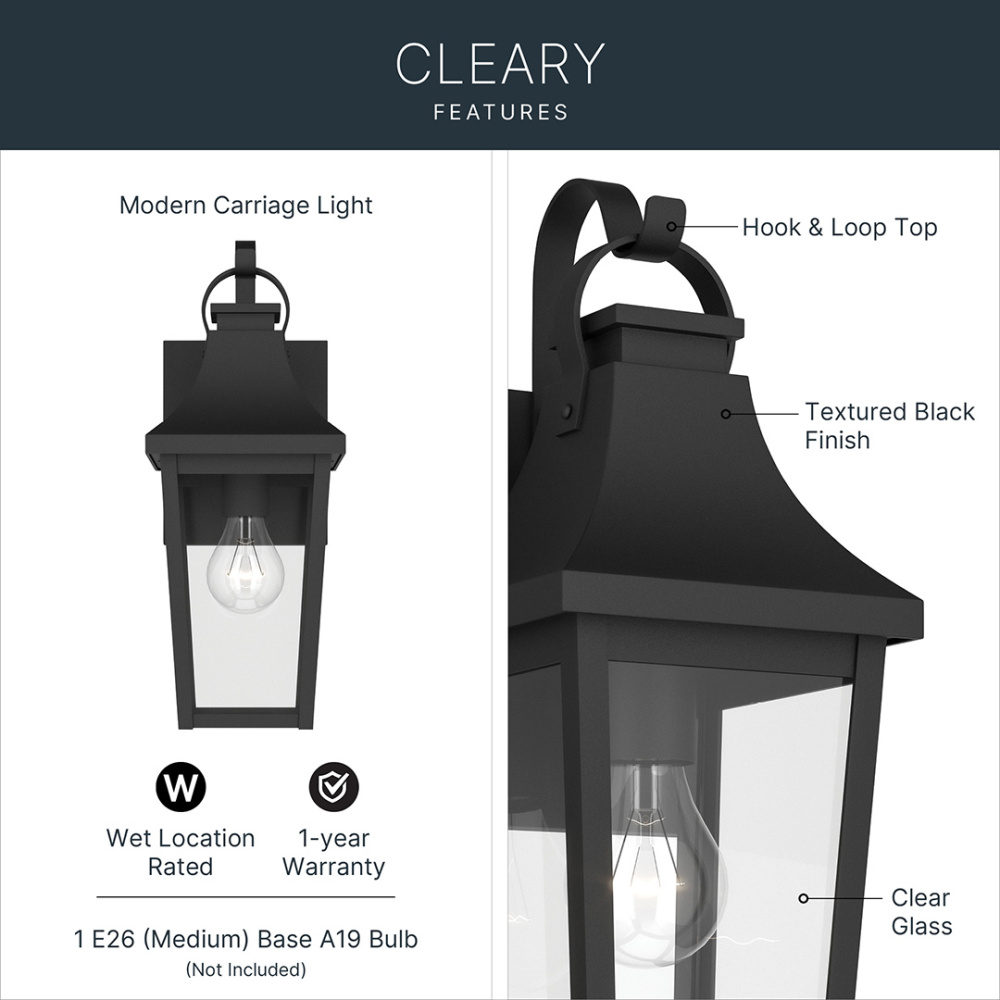 CLEARY
FEATURES

Modern Carriage Light

W
Wet Location Rated

1-year Warranty

1 E26 (Medium) Base A19 Bulb
(Not Included)

Hook & Loop Top

Textured Black Finish

Clear Glass