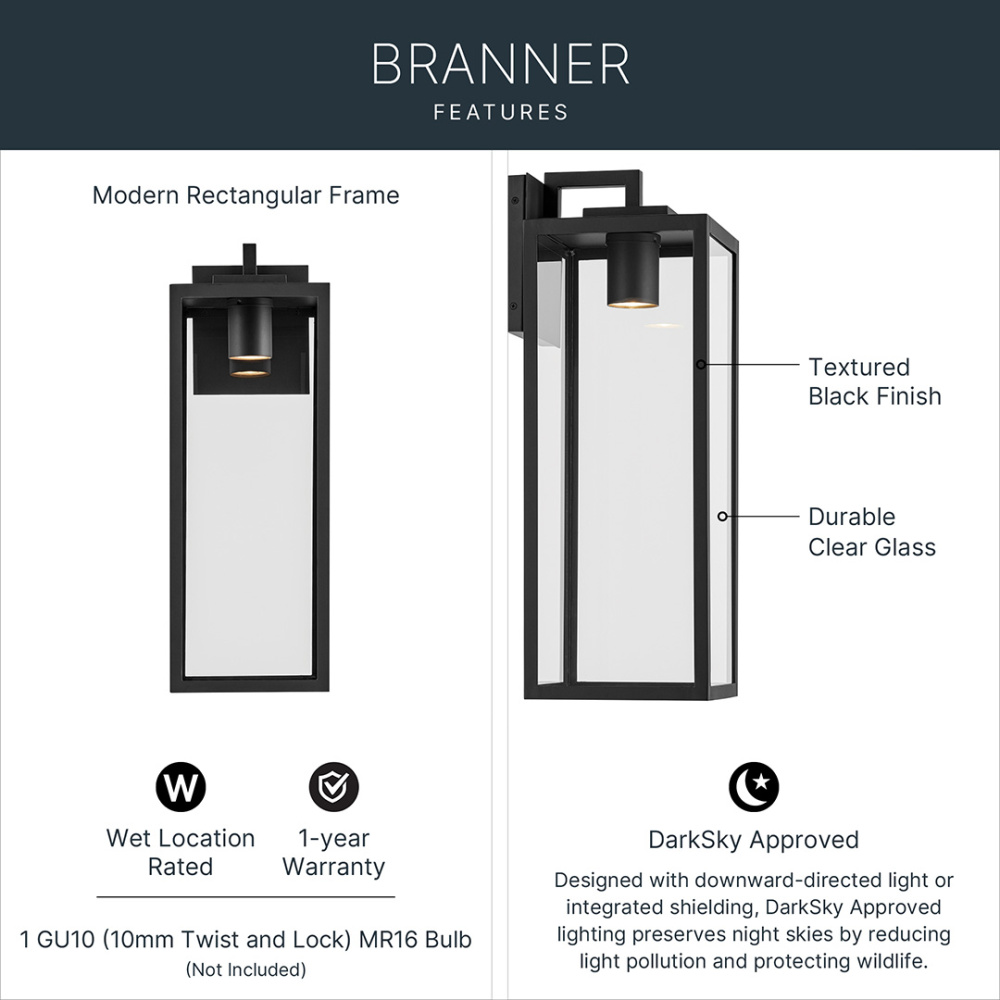 BRANNER
FEATURES

Modern Rectangular Frame

W

Wet Location Rated

1-year Warranty

1 GU10 (10mm Twist and Lock) MR16 Bulb
(Not Included)

Textured Black Finish

Durable Clear Glass

DarkSky Approved

Designed with downward-directed light or integrated shielding, DarkSky Approved lighting preserves night skies by reducing light pollution and protecting wildlife.