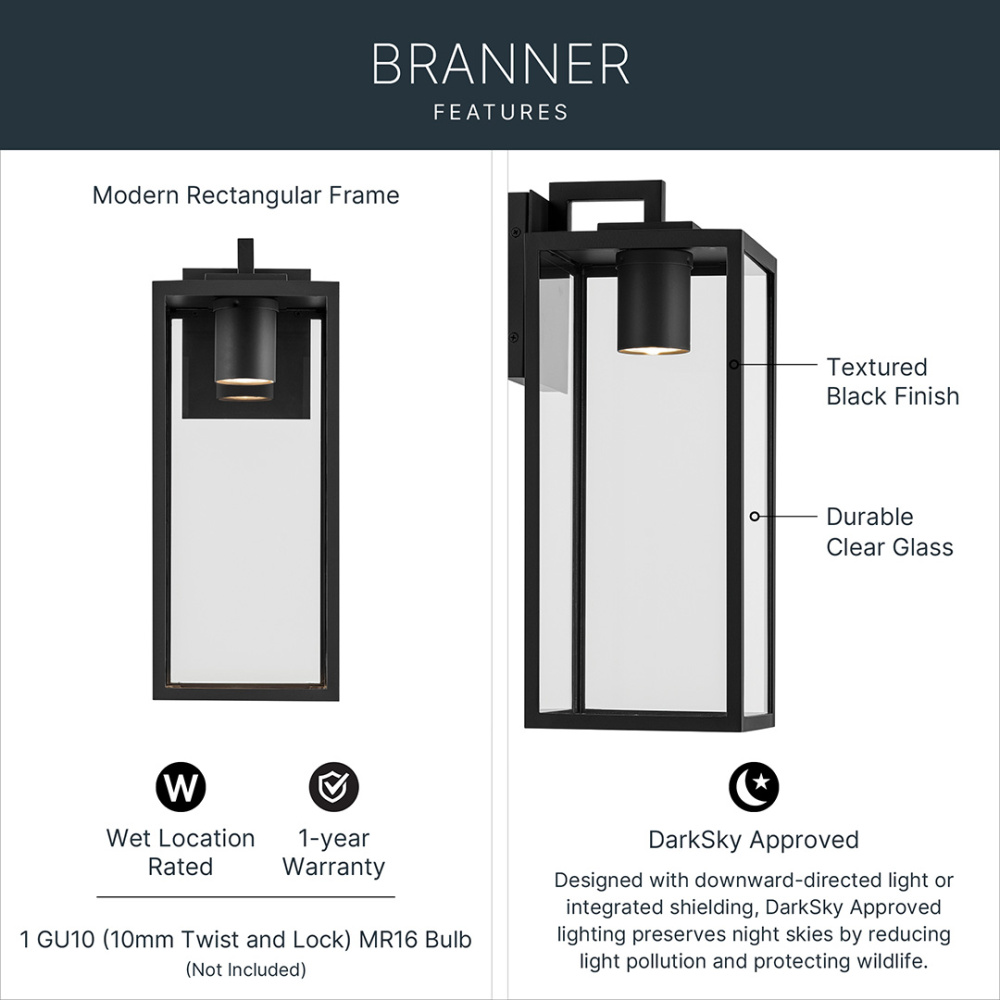 BRANNER
FEATURES

Modern Rectangular Frame

W

Wet Location Rated

1-year Warranty

1 GU10 (10mm Twist and Lock) MR16 Bulb
(Not Included)

Textured Black Finish

Durable Clear Glass

DarkSky Approved

Designed with downward-directed light or integrated shielding, DarkSky Approved lighting preserves night skies by reducing light pollution and protecting wildlife.