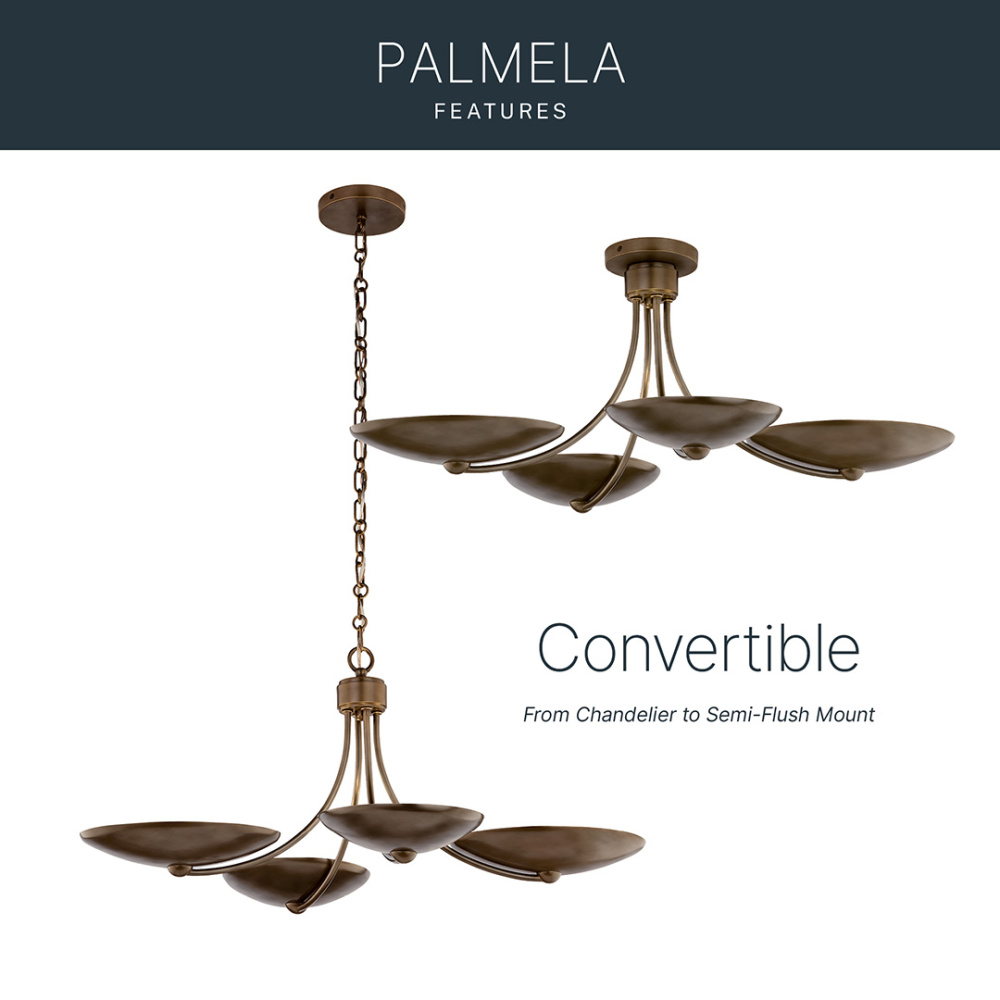 PALMELA
FEATURES

Convertible

From Chandelier to Semi-Flush Mount