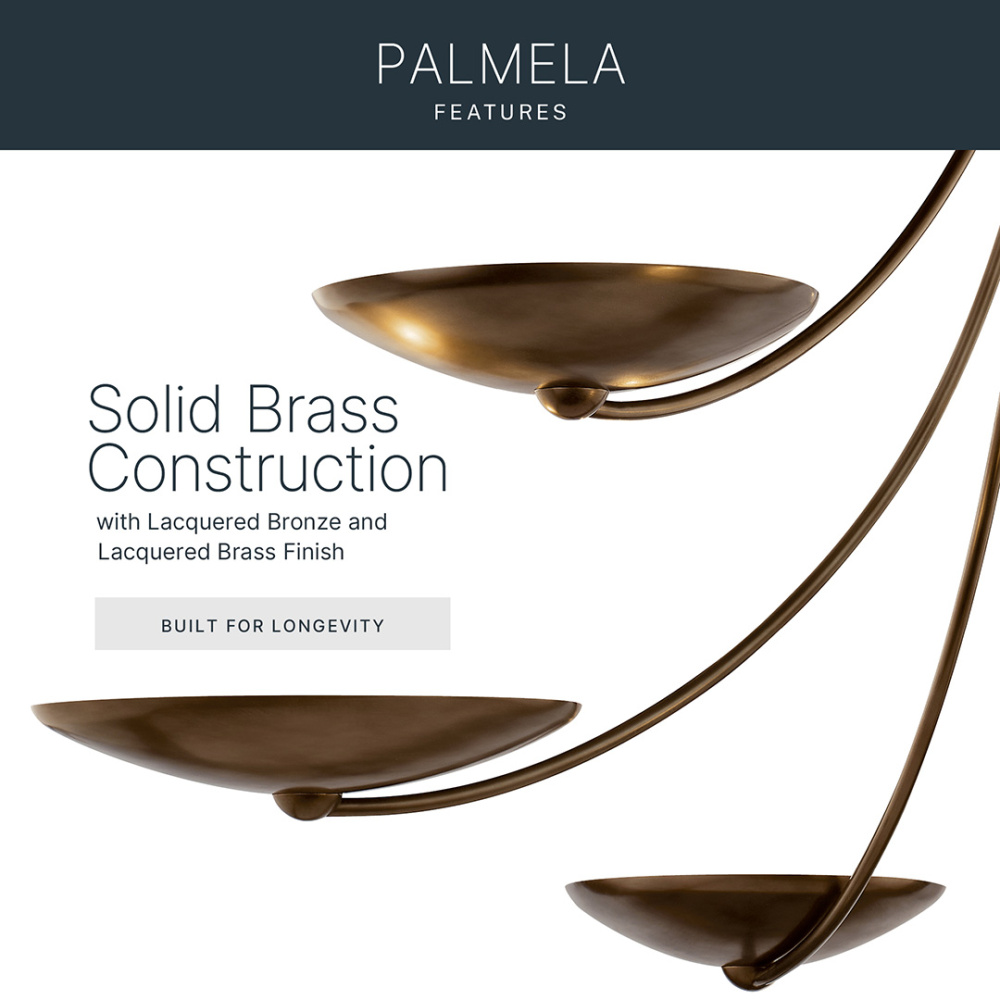 PALMELA
FEATURES

Solid Brass Construction
with Lacquered Bronze and Lacquered Brass Finish

BUILT FOR LONGEVITY