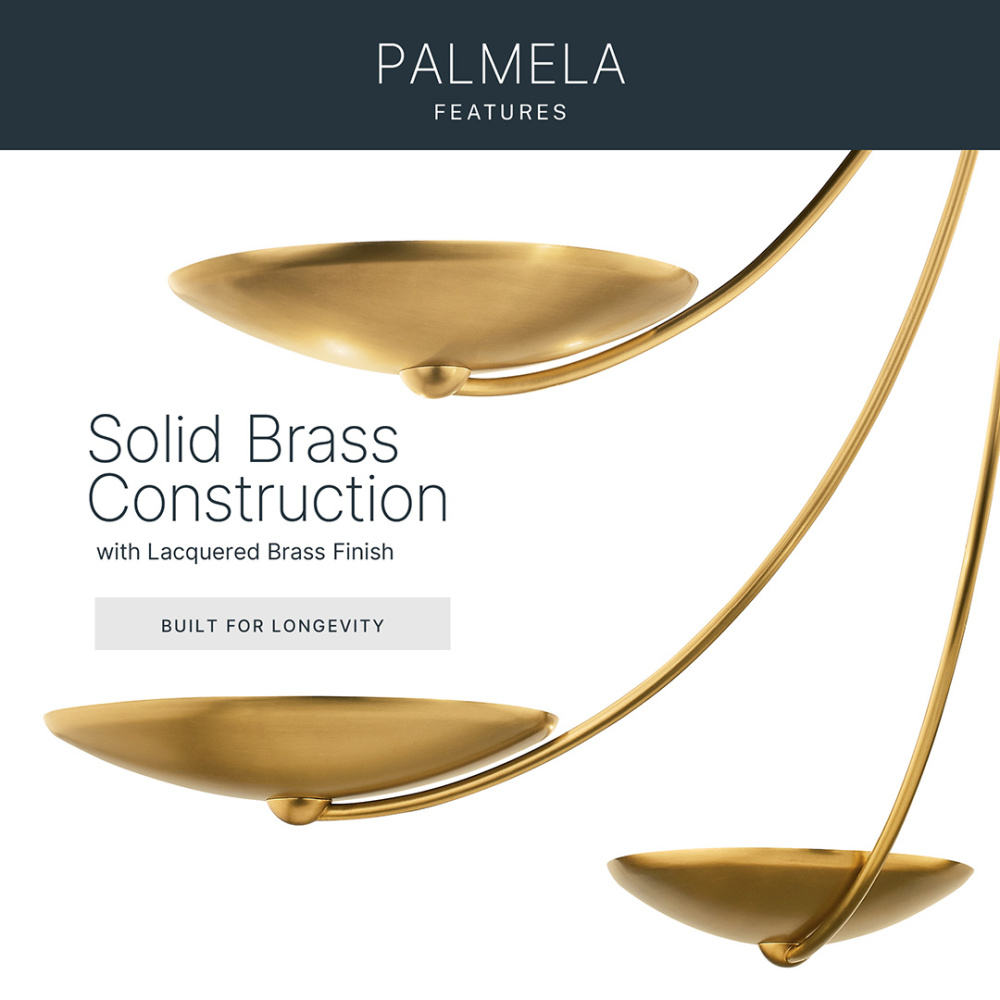 PALMELA
FEATURES

Solid Brass Construction
with Lacquered Brass Finish

BUILT FOR LONGEVITY