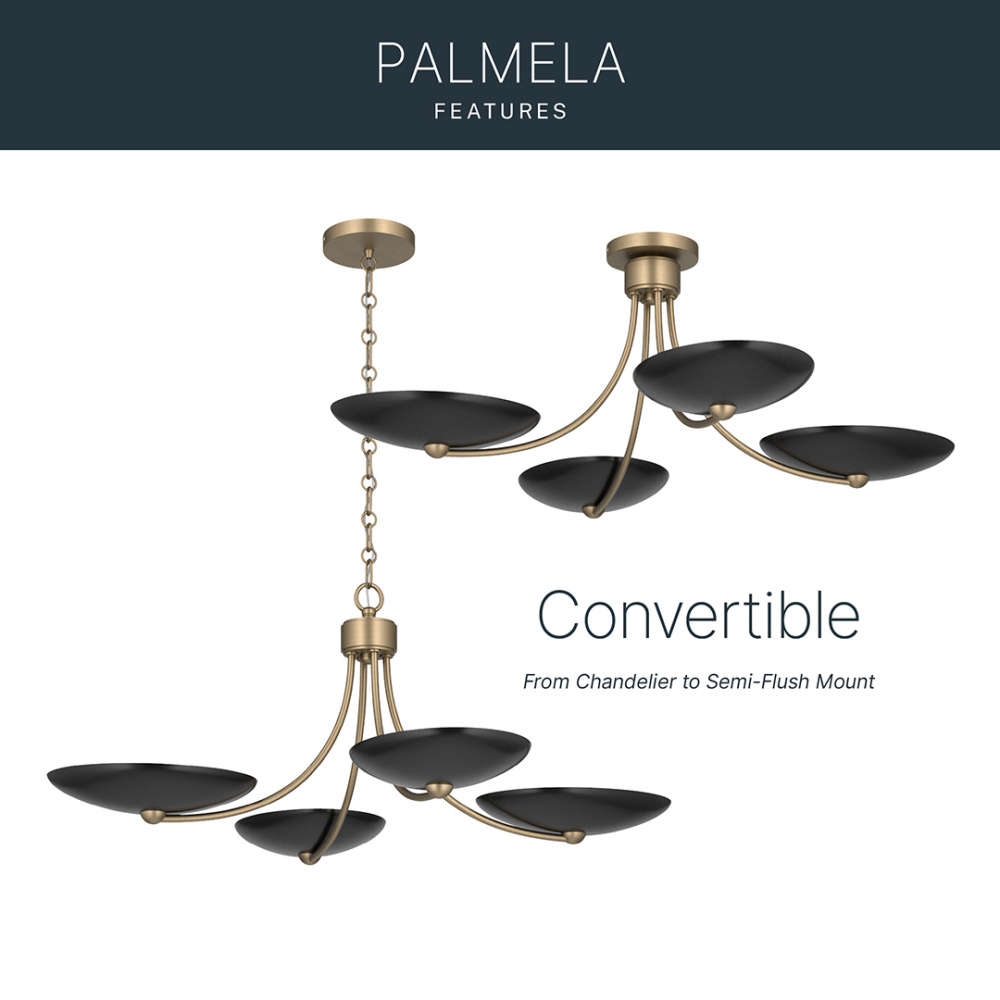 PALMELA
FEATURES

Convertible

From Chandelier to Semi-Flush Mount