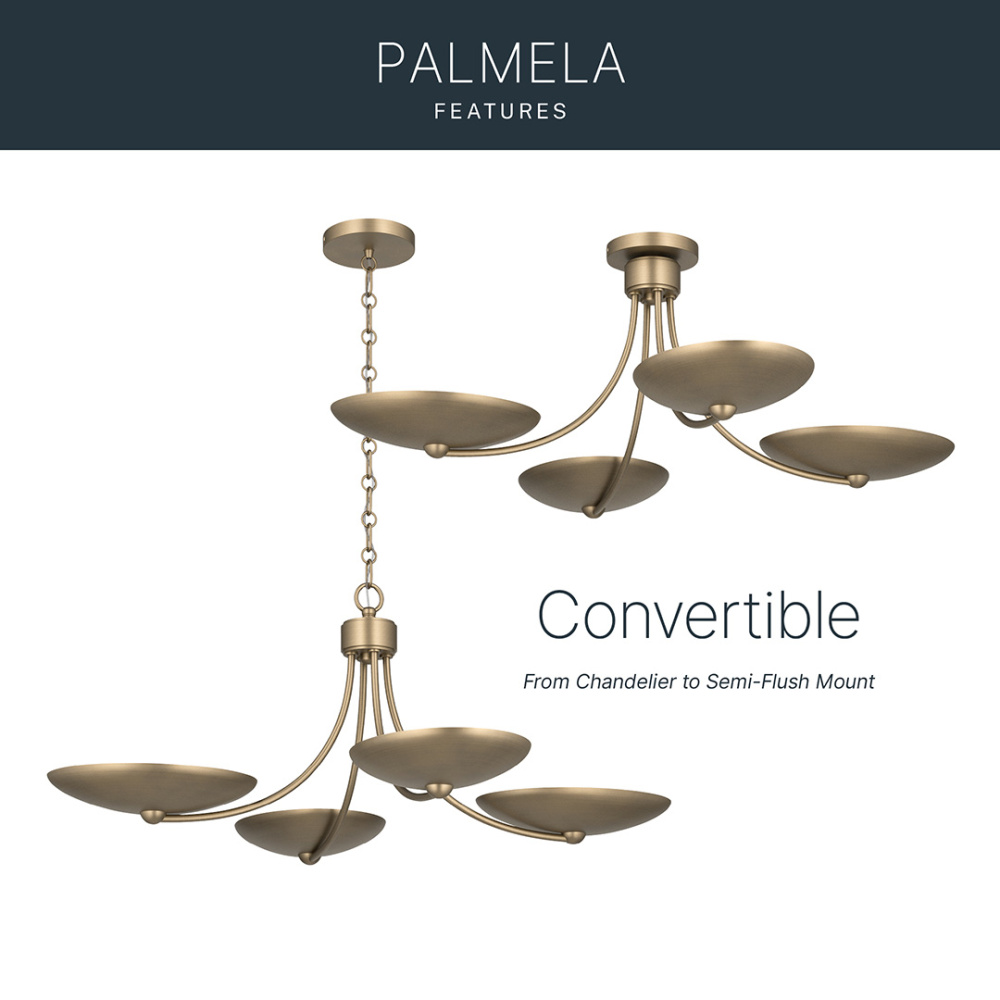 PALMELA
FEATURES

Convertible
From Chandelier to Semi-Flush Mount