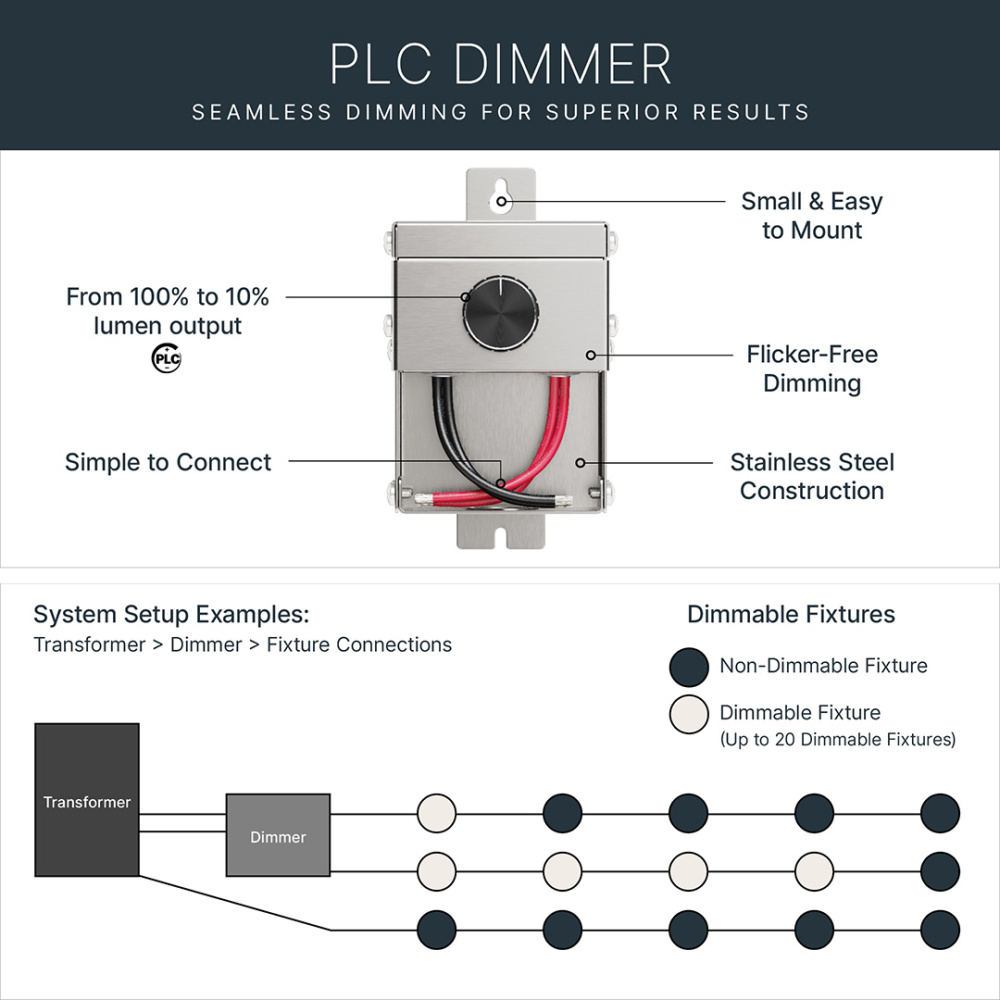 PLC DIMMER
SEAMLESS DIMMING FOR SUPERIOR RESULTS

Small & Easy to Mount

From 100% to 10% lumen output

PLC

Flicker-Free Dimming

Simple to Connect

Stainless Steel Construction

System Setup Examples:
Transformer > Dimmer > Fixture Connections

Dimmable Fixtures

Non-Dimmable Fixture

Dimmable Fixture
(Up to 20 Dimmable Fixtures)

Transformer

Dimmer