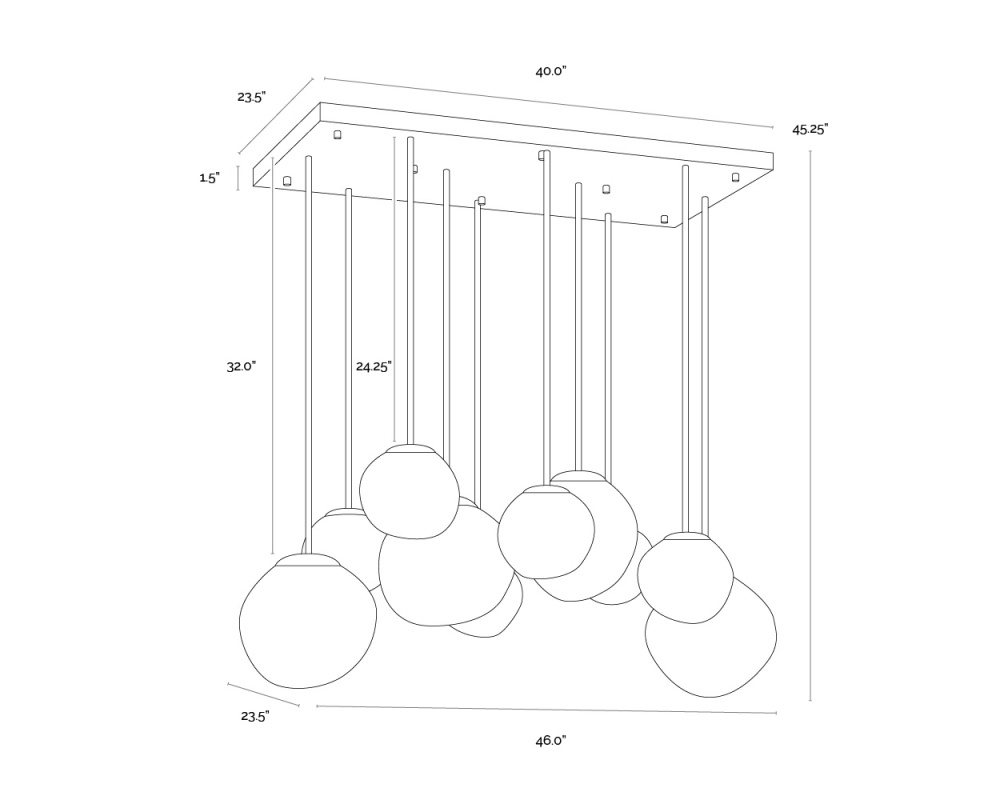 23.5"
40.0"
45.25"
1.5"
32.0"
24.25"
23.5"
46.0"